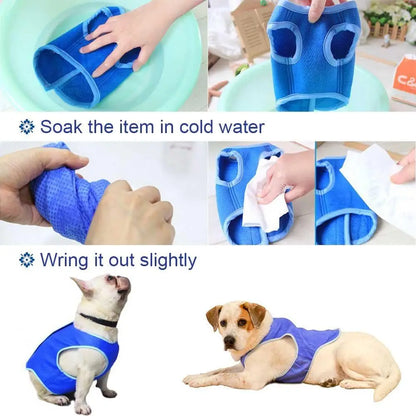 C&

Soak the item in cold water

Wring it out slightly